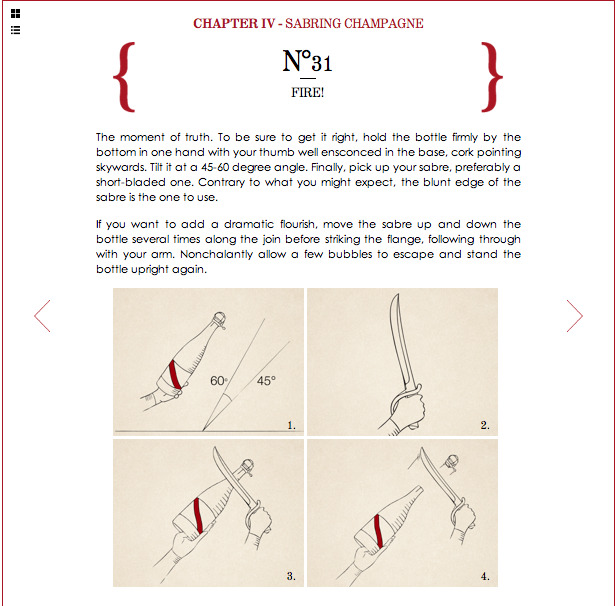 CHAPTER IV - SABRING CHAMPAGNE

{ N°31 }

FIRE!

The moment of truth. To be sure to get it right, hold the bottle firmly by the bottom in one hand with your thumb well ensconced in the base, cork pointing skywards. Tilt it at a 45-60 degree angle. Finally, pick up your sabre, preferably a short-bladed one. Contrary to what you might expect, the blunt edge of the sabre is the one to use.

If you want to add a dramatic flourish, move the sabre up and down the bottle several times along the join before striking the flange, following through with your arm. Nonchalantly allow a few bubbles to escape and stand the bottle upright again.

60°

45°

1.

2.

3.

4.